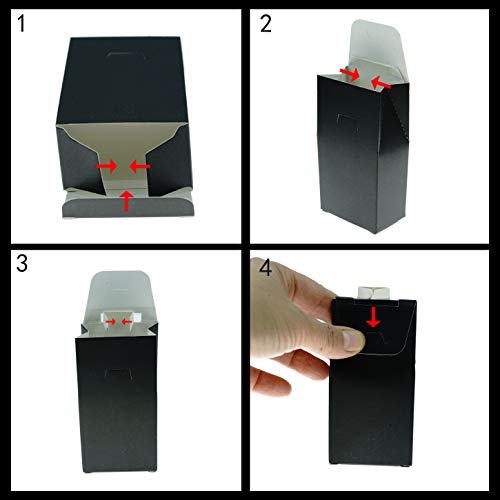 1

2

3

4