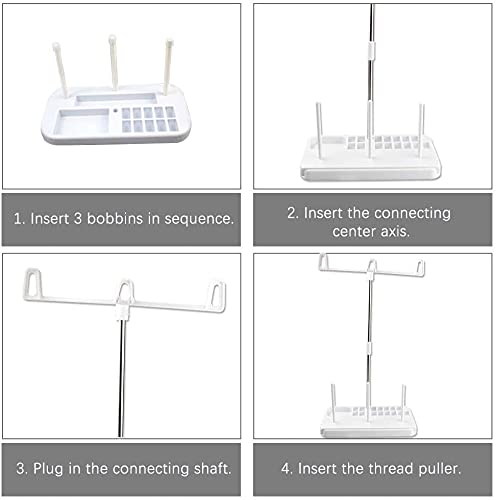 1. Insert 3 bobbins in sequence.

2. Insert the connecting center axis.

3. Plug in the connecting shaft.

4. Insert the thread puller.