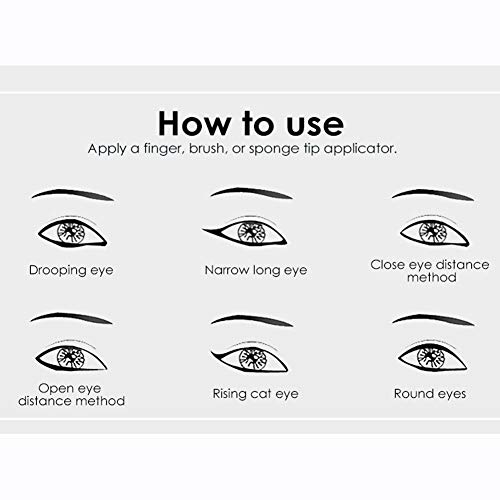 How to use
Apply a finger, brush, or sponge tip applicator.

Drooping eye

Narrow long eye

Close eye distance method

Open eye distance method

Rising cat eye

Round eyes