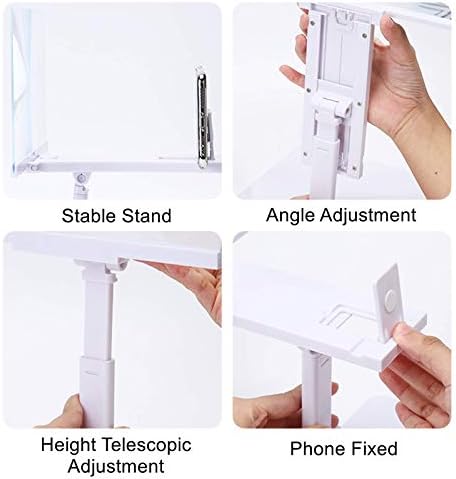 Stable Stand

Angle Adjustment

Height Telescopic Adjustment

Phone Fixed