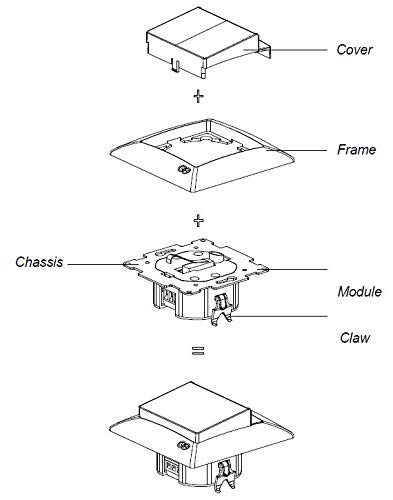 Cover

+

Frame

+

Chassis

Module

Claw

=