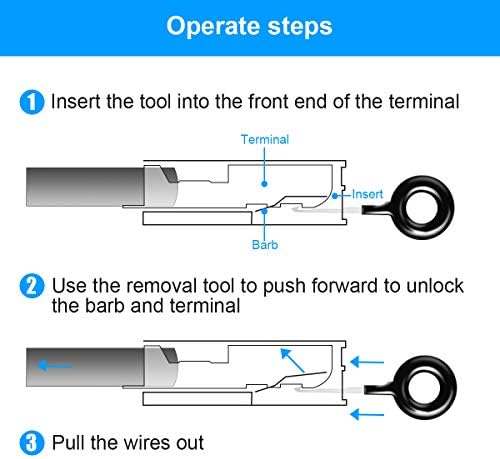 Operate steps

1 Insert the tool into the front end of the terminal

Terminal

Insert

Barb

2 Use the removal tool to push forward to unlock the barb and terminal

3 Pull the wires out