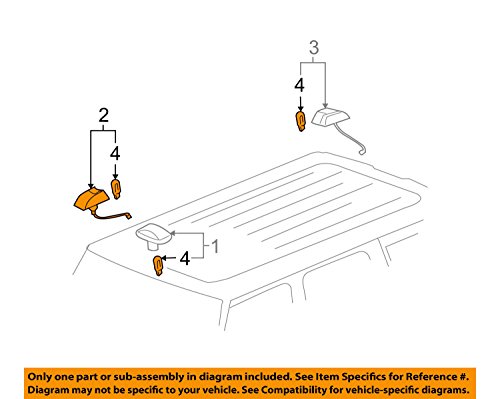 3

4

2

4

1

4

Only one part or sub-assembly in diagram included. See Item Specifics for Reference #.
Diagram may not be specific to your vehicle. See Compatibility for vehicle-specific diagrams.