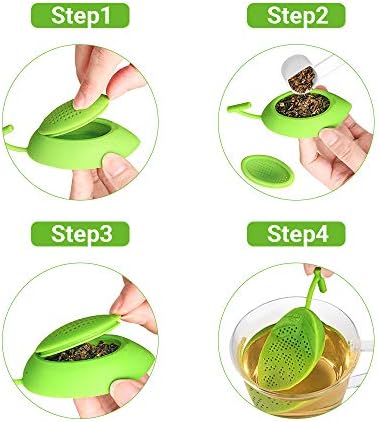 Step1

Step2

Step3

Step4