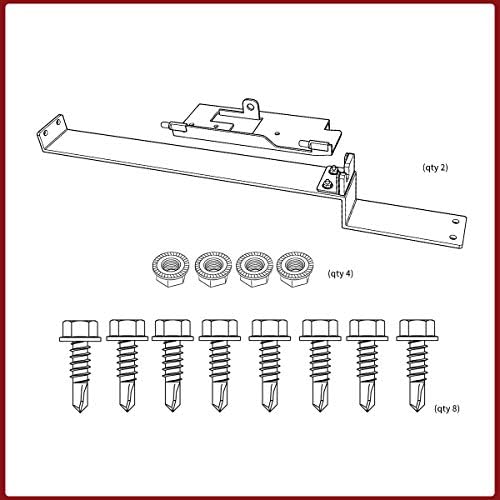 (qty 2)

(qty 4)

(qty 8)