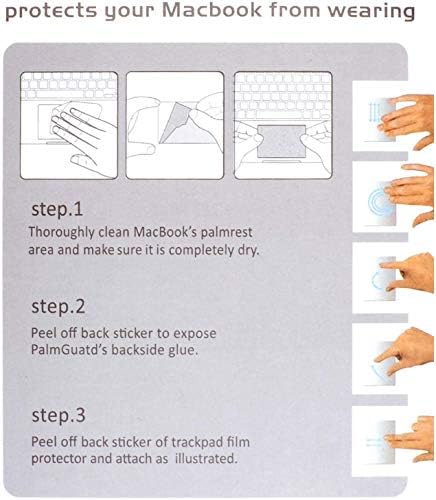 protects your Macbook from wearing

step.1
Thoroughly clean MacBook's palmrest area and make sure it is completely dry.

step.2
Peel off back sticker to expose PalmGuatd's backside glue.

step.3
Peel off back sticker of trackpad film protector and attach as illustrated.