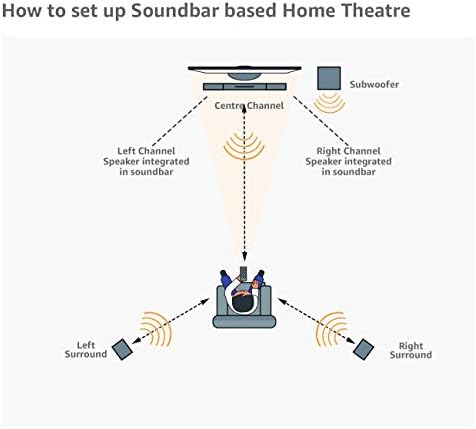 How to set up Soundbar based Home Theatre

Subwoofer

Centre Channel

Left Channel Speaker integrated in soundbar

Right Channel Speaker integrated in soundbar

Left Surround

Right Surround