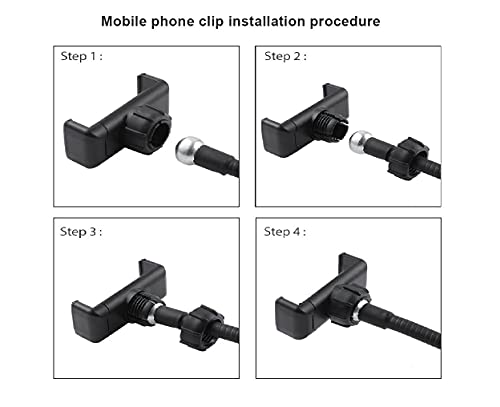 Mobile phone clip installation procedure

Step 1 :

Step 2 :

Step 3 :

Step 4 :