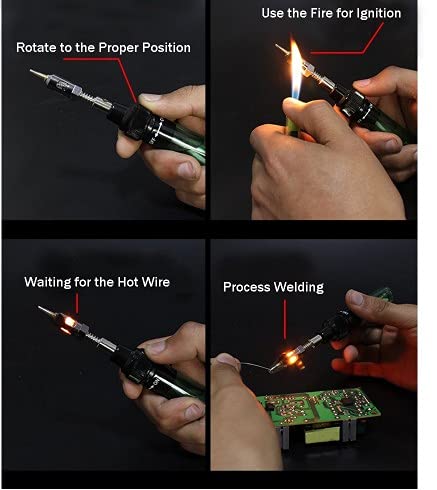 Rotate to the Proper Position

Use the Fire for Ignition

Waiting for the Hot Wire

Process Welding