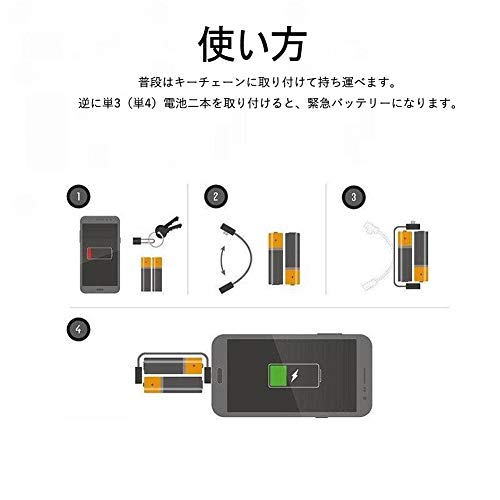 使い方

普段はキーチェーンに取り付けて持ち運べます。
逆に単3（単4）電池二本を取り付けると、緊急バッテリーになります。

1

2

3

4