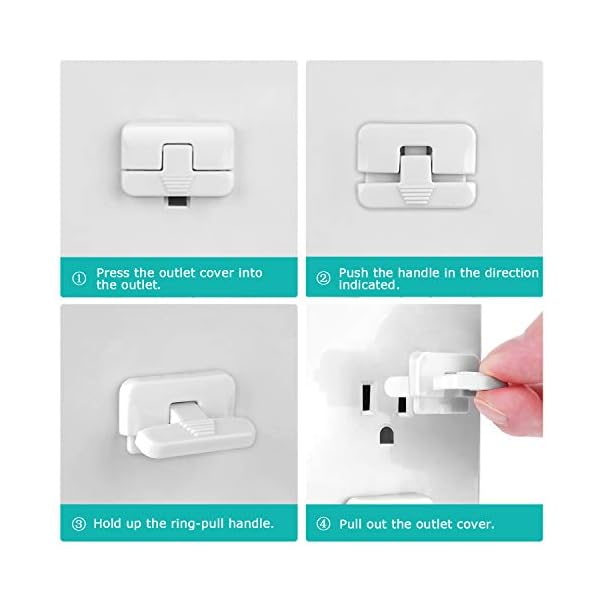 ① Press the outlet cover into the outlet.

② Push the handle in the direction indicated.

③ Hold up the ring-pull handle.

④ Pull out the outlet cover.