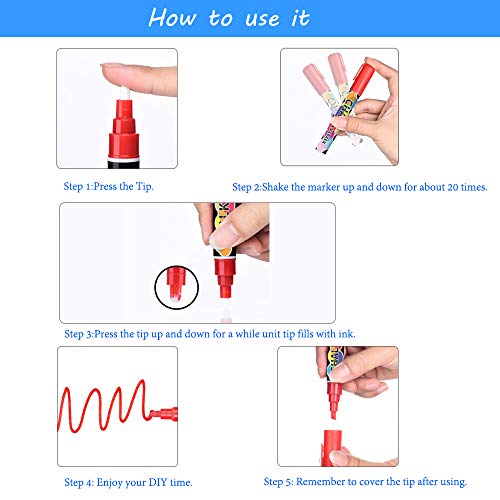 How to use it

Step 1:Press the Tip.

Step 2:Shake the marker up and down for about 20 times.

Step 3:Press the tip up and down for a while unit tip fills with ink.

Step 4: Enjoy your DIY time.

Step 5: Remember to cover the tip after using.