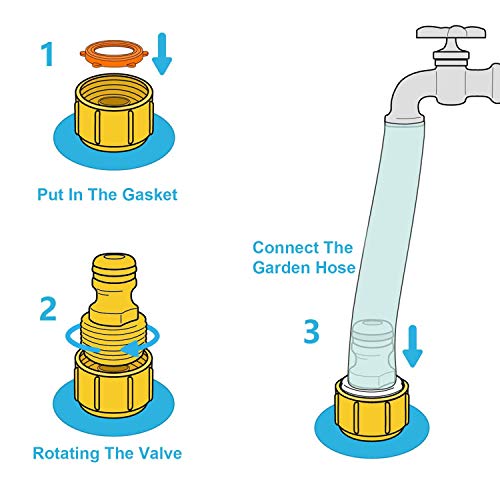 1

Put In The Gasket

2

Rotating The Valve

Connect The Garden Hose

3