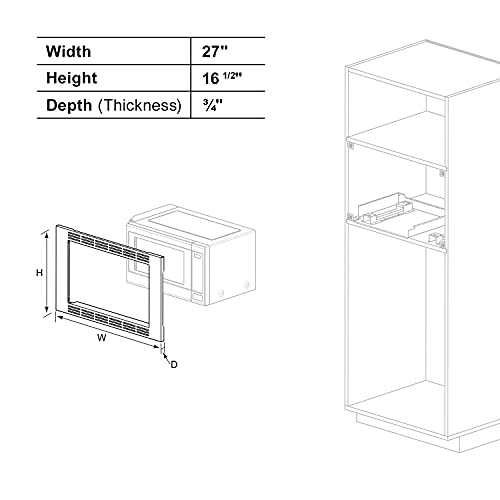 | Width | 27" |
|---|---|
| Height | 16 1/2" |
| Depth (Thickness) | ¾" |

H

W

D