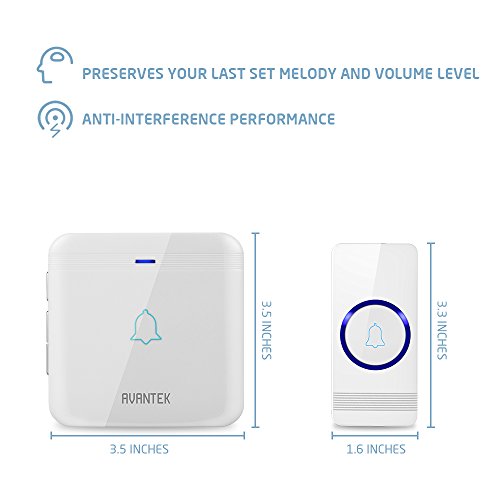 PRESERVES YOUR LAST SET MELODY AND VOLUME LEVEL

ANTI-INTERFERENCE PERFORMANCE

AVANTEK

3.5 INCHES

3.5 INCHES

3.3 INCHES

1.6 INCHES