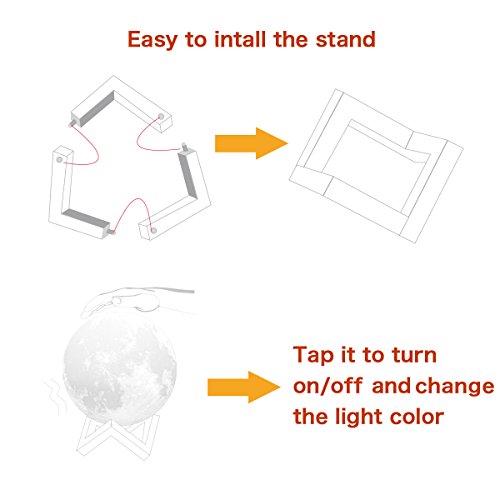 Easy to intall the stand

Tap it to turn on/off and change the light color