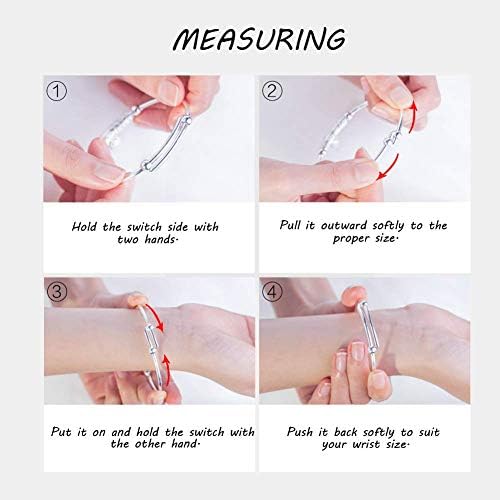 MEASURING

①

Hold the switch side with two hands.

②

Pull it outward softly to the proper size.

③

Put it on and hold the switch with the other hand.

④

Push it back softly to suit your wrist size.