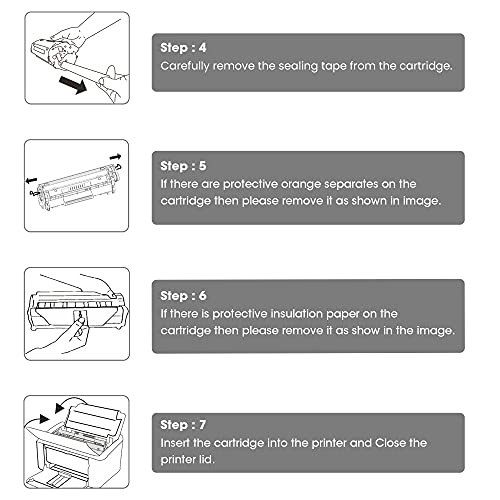 Step : 4
Carefully remove the sealing tape from the cartridge.

Step : 5
If there are protective orange separates on the cartridge then please remove it as shown in image.

Step : 6
If there is protective insulation paper on the cartridge then please remove it as show in the image.

Step : 7
Insert the cartridge into the printer and Close the printer lid.