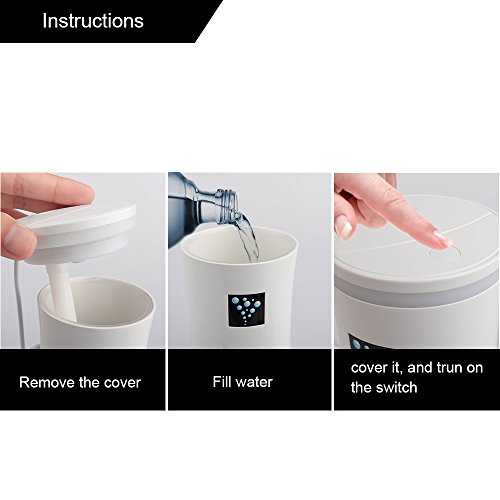 Instructions

Remove the cover

Fill water

cover it, and trun on the switch