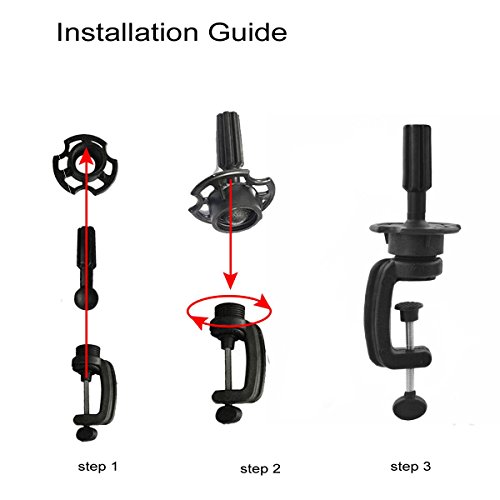 Installation Guide

step 1

step 2

step 3