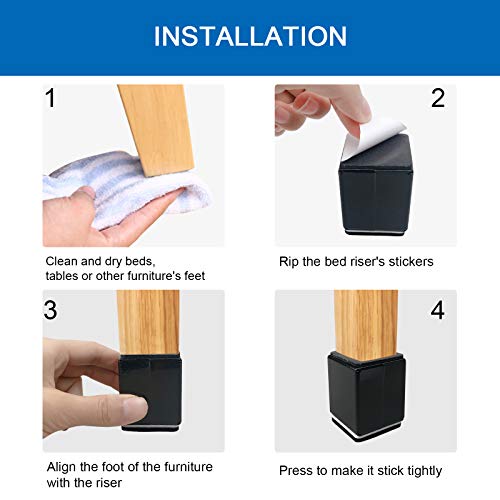 INSTALLATION

1

Clean and dry beds, tables or other furniture's feet

2

Rip the bed riser's stickers

3

Align the foot of the furniture with the riser

4

Press to make it stick tightly