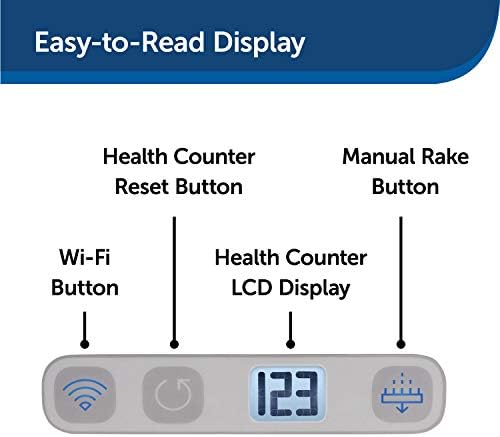 Easy-to-Read Display

Health Counter Reset Button

Manual Rake Button

Wi-Fi Button

Health Counter LCD Display

123