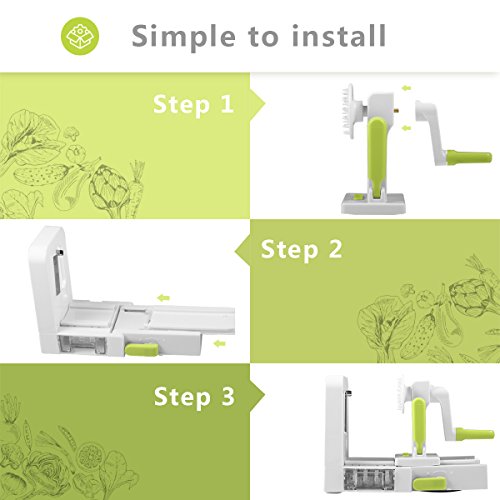 Simple to install

Step 1

Step 2

Step 3