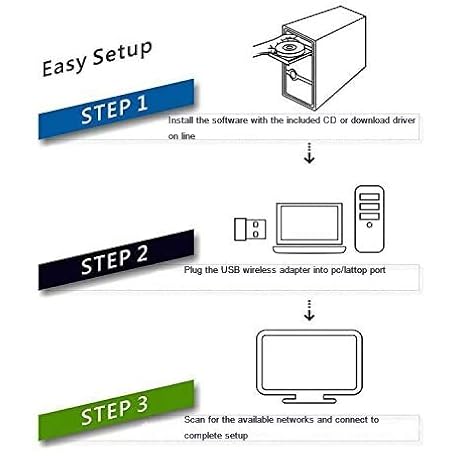 Easy Setup

STEP 1

Install the software with the included CD or download driver on line

STEP 2

Plug the USB wireless adapter into pc/lattop port

STEP 3

Scan for the available networks and connect to complete setup