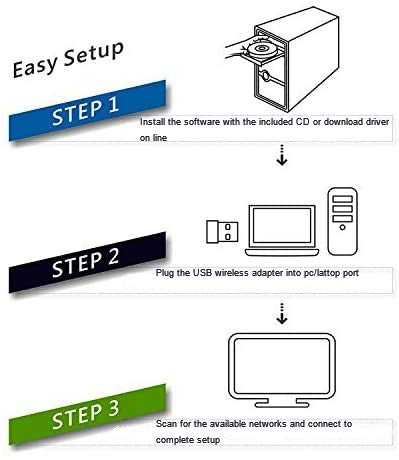 Easy Setup

STEP 1

Install the software with the included CD or download driver on line

STEP 2

Plug the USB wireless adapter into pc/lattop port

STEP 3

Scan for the available networks and connect to complete setup