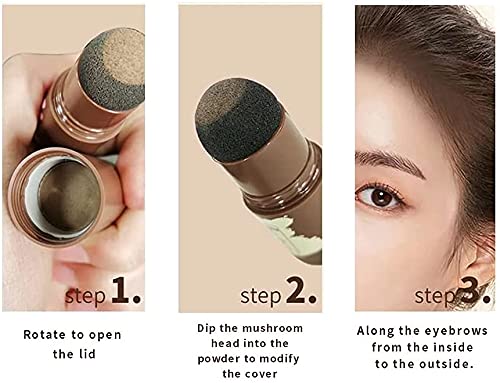 step 1.

Rotate to open the lid

step 2.

Dip the mushroom head into the powder to modify the cover

step 3.

Along the eyebrows from the inside to the outside.