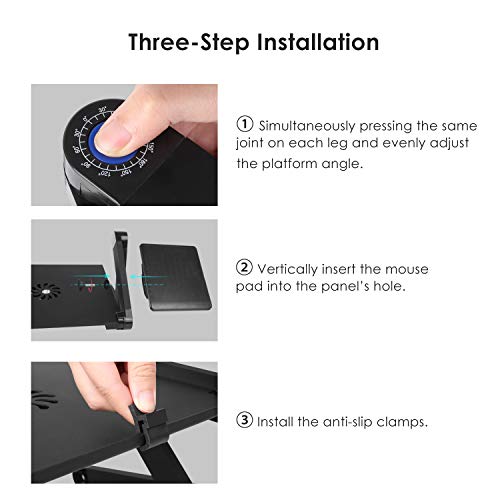 Three-Step Installation

30° 0° 30° 60° 90° 120° 150° 180° 150°

① Simultaneously pressing the same joint on each leg and evenly adjust the platform angle.

② Vertically insert the mouse pad into the panel's hole.

③ Install the anti-slip clamps.