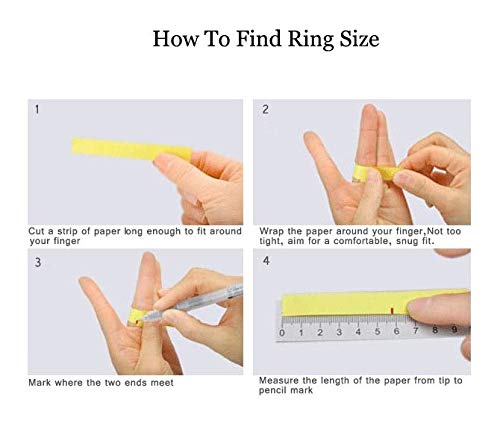 How To Find Ring Size

1

Cut a strip of paper long enough to fit around your finger

2

Wrap the paper around your finger,Not too tight, aim for a comfortable, snug fit.

3

Mark where the two ends meet

4

0 1 2 3 4 5 6 7 8 9

Measure the length of the paper from tip to pencil mark