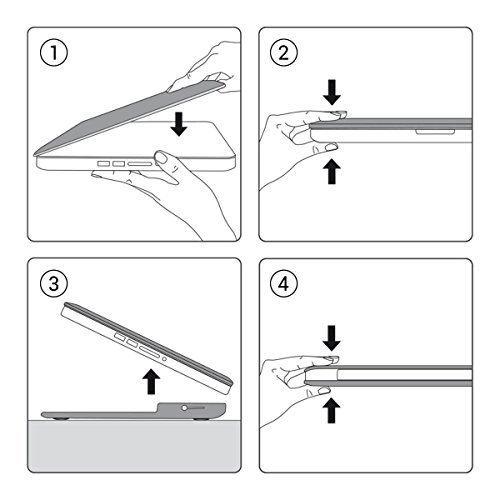 1

2

3

4