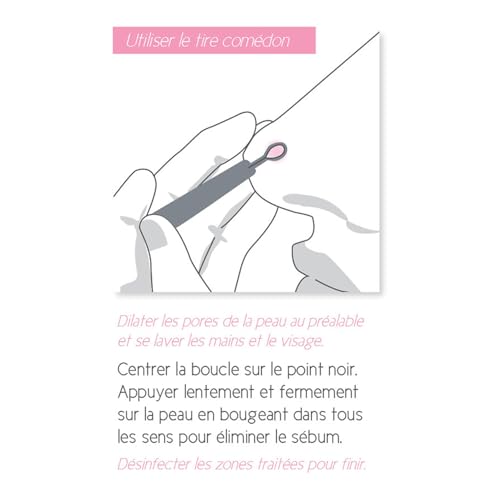 Utiliser le tire comédon

Dilater les pores de la peau au préalable et se laver les mains et le visage.

Centrer la boucle sur le point noir. Appuyer lentement et fermement sur la peau en bougeant dans tous les sens pour éliminer le sébum.

Désinfecter les zones traitées pour finir.