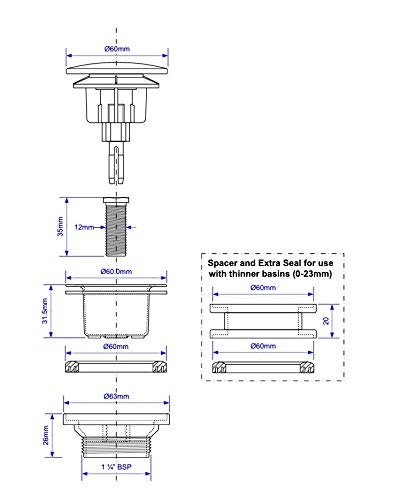 Ø60mm

35mm

12mm

Ø60.0mm

31.5mm

Ø60mm

Ø63mm

26mm

1 ¼" BSP

Spacer and Extra Seal for use with thinner basins (0-23mm)

Ø60mm

20

Ø60mm