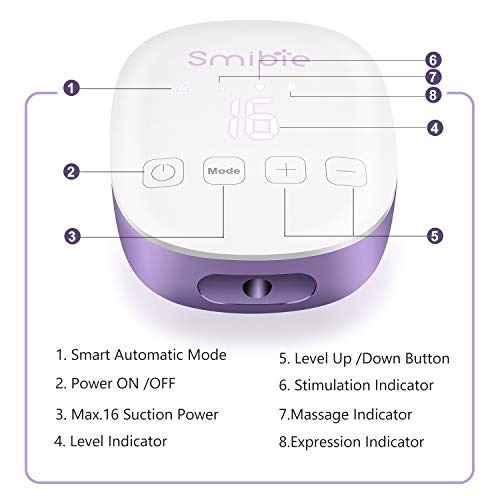 Smibie

1

6

7

8

16

4

2

Mode

+

−

3

5

1. Smart Automatic Mode
2. Power ON /OFF
3. Max.16 Suction Power
4. Level Indicator

5. Level Up /Down Button
6. Stimulation Indicator
7.Massage Indicator
8.Expression Indicator