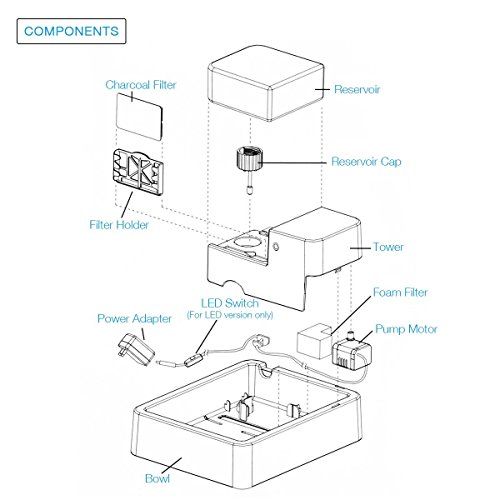 COMPONENTS

Charcoal Filter

Reservoir

Reservoir Cap

Filter Holder

Tower

Foam Filter

LED Switch
(For LED version only)

Power Adapter

Pump Motor

Bowl