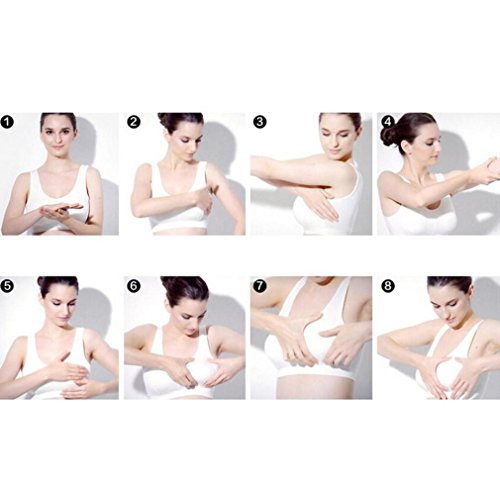 1
2
3
4
5
6
7
8