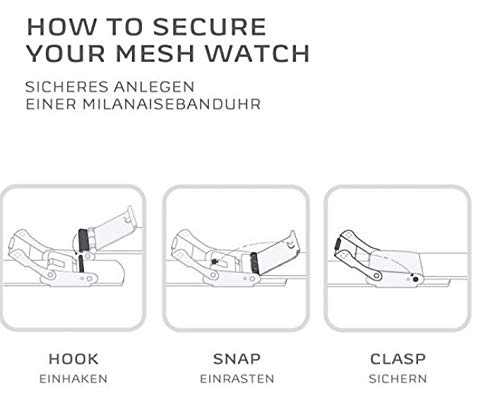 HOW TO SECURE YOUR MESH WATCH

SICHERES ANLEGEN EINER MILANAISEBANDUHR

HOOK
EINHAKEN

SNAP
EINRASTEN

CLASP
SICHERN