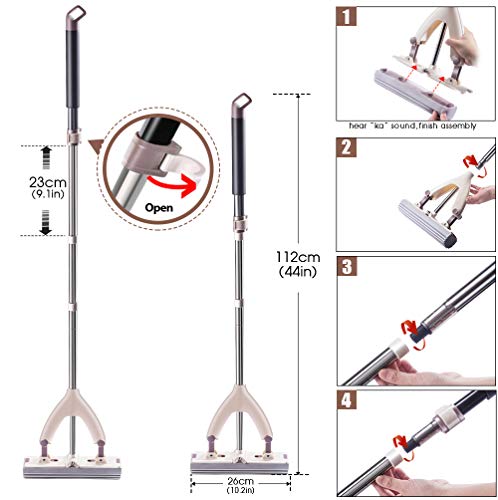 23cm
(9.1in)

Open

112cm
(44in)

26cm
(10.2in)

1
hear "ka" sound,finish assembly

2

3

4