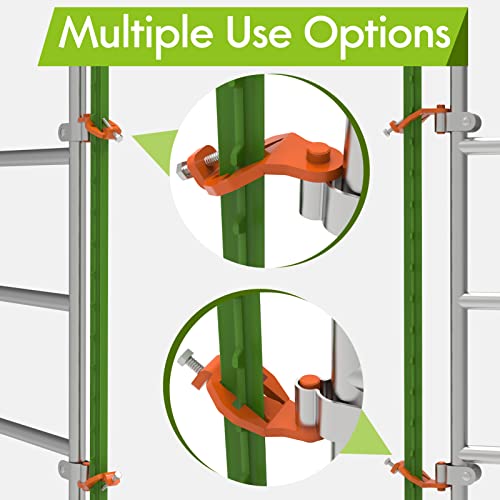 Multiple Use Options