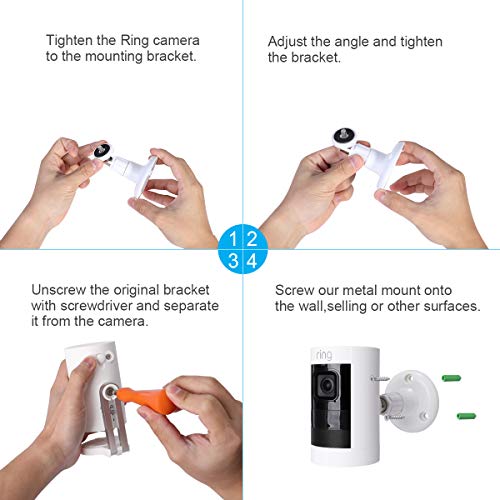 Tighten the Ring camera to the mounting bracket.

Adjust the angle and tighten the bracket.

1 2
3 4

Unscrew the original bracket with screwdriver and separate it from the camera.

Screw our metal mount onto the wall,selling or other surfaces.

ring