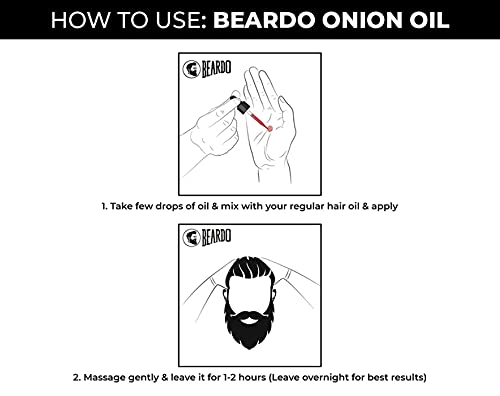 HOW TO USE: BEARDO ONION OIL

BEARDO

1. Take few drops of oil & mix with your regular hair oil & apply

BEARDO

2. Massage gently & leave it for 1-2 hours (Leave overnight for best results)