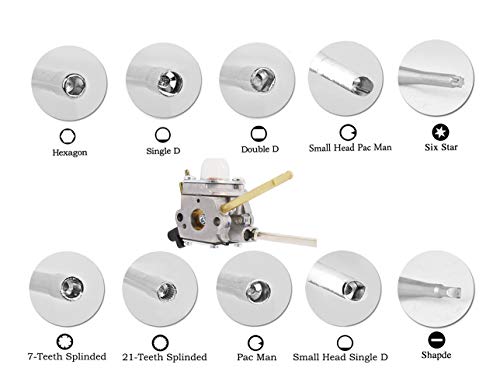 Hexagon
Single D
Double D
Small Head Pac Man
Six Star

7-Teeth Splinded
21-Teeth Splinded
Pac Man
Small Head Single D
Shapde