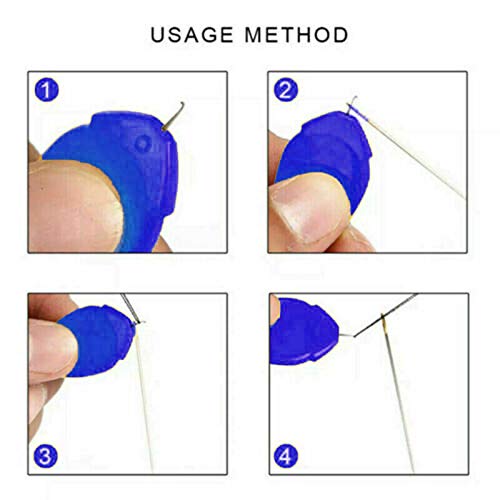 USAGE METHOD

1

2

3

4