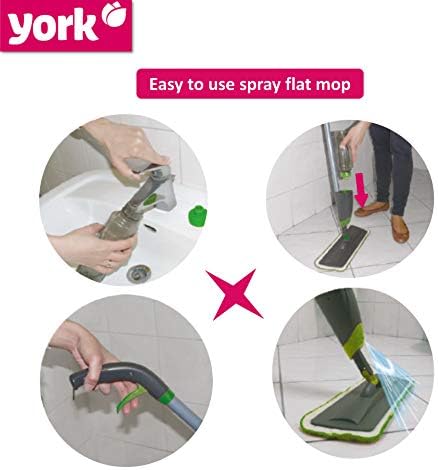 york

Easy to use spray flat mop