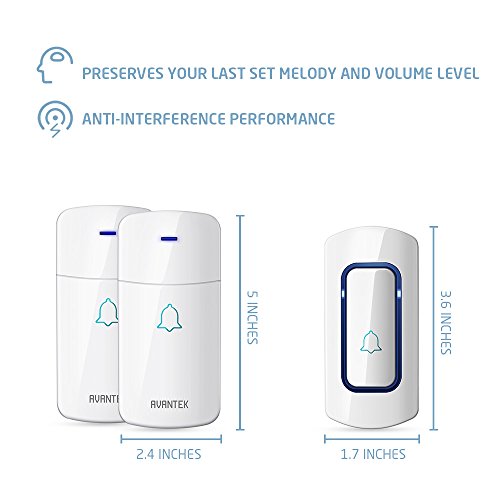 PRESERVES YOUR LAST SET MELODY AND VOLUME LEVEL

ANTI-INTERFERENCE PERFORMANCE

AVANTEK

AVANTEK

5 INCHES

2.4 INCHES

3.6 INCHES

1.7 INCHES