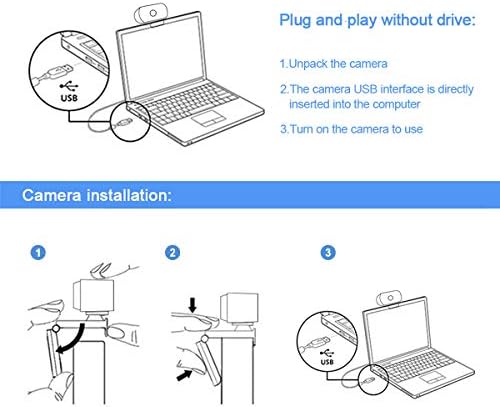 USB

Plug and play without drive:

1.Unpack the camera

2.The camera USB interface is directly inserted into the computer

3.Turn on the camera to use

Camera installation:

1

2

3

USB