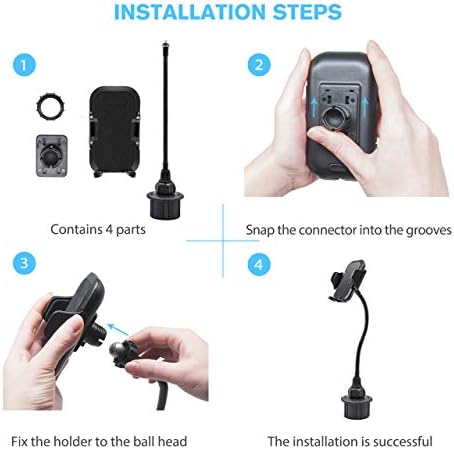 INSTALLATION STEPS

1

Contains 4 parts

2

Snap the connector into the grooves

3

Fix the holder to the ball head

4

The installation is successful