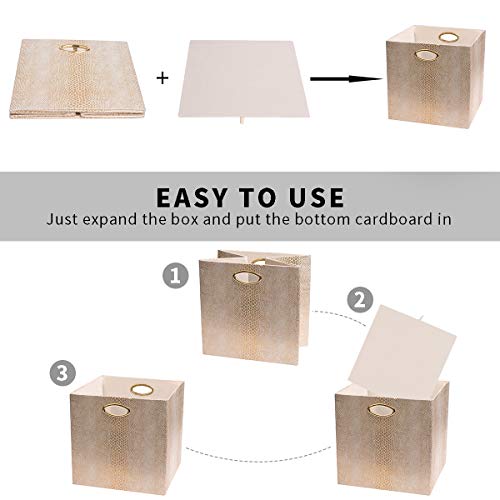 +

EASY TO USE
Just expand the box and put the bottom cardboard in

1
2
3